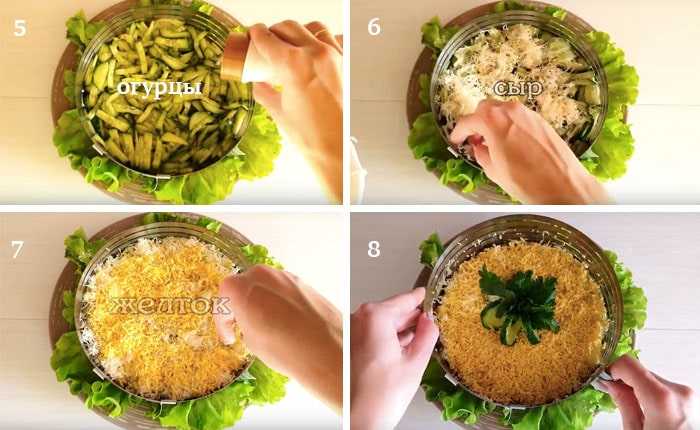 5
огурцы

6
сыр

7
желток

8