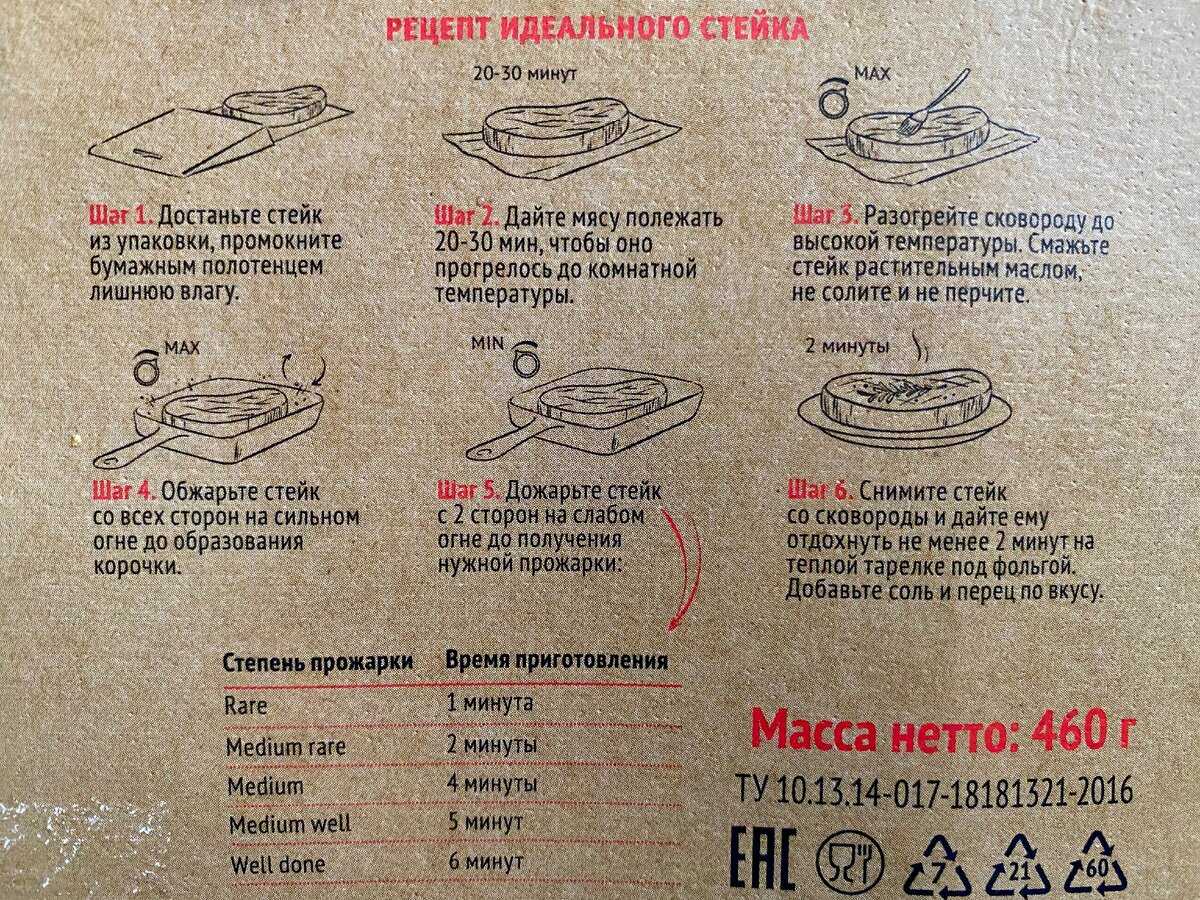 РЕЦЕПТ ИДЕАЛЬНОГО СТЕЙКА

20-30 минут

MAX

Шаг 1. Достаньте стейк из упаковки, промокните бумажным полотенцем лишнюю влагу.

Шаг 2. Дайте мясу полежать 20-30 мин, чтобы оно прогрелось до комнатной температуры.

Шаг 3. Разогрейте сковороду до высокой температуры. Смажьте стейк растительным маслом, не солите и не перчите.

MAX

MIN

2 минуты

Шаг 4. Обжарьте стейк со всех сторон на сильном огне до образования корочки.

Шаг 5. Дожарьте стейк с 2 сторон на слабом огне до получения нужной прожарки:

Шаг 6. Снимите стейк со сковороды и дайте ему отдохнуть не менее 2 минут на теплой тарелке под фольгой. Добавьте соль и перец по вкусу.

| Степень прожарки | Время приготовления |
|---|---|
| Rare | 1 минута |
| Medium rare | 2 минуты |
| Medium | 4 минуты |
| Medium well | 5 минут |
| Well done | 6 минут |

Масса нетто: 460 г

ТУ 10.13.14-017-18181321-2016

EAC

7

21

60